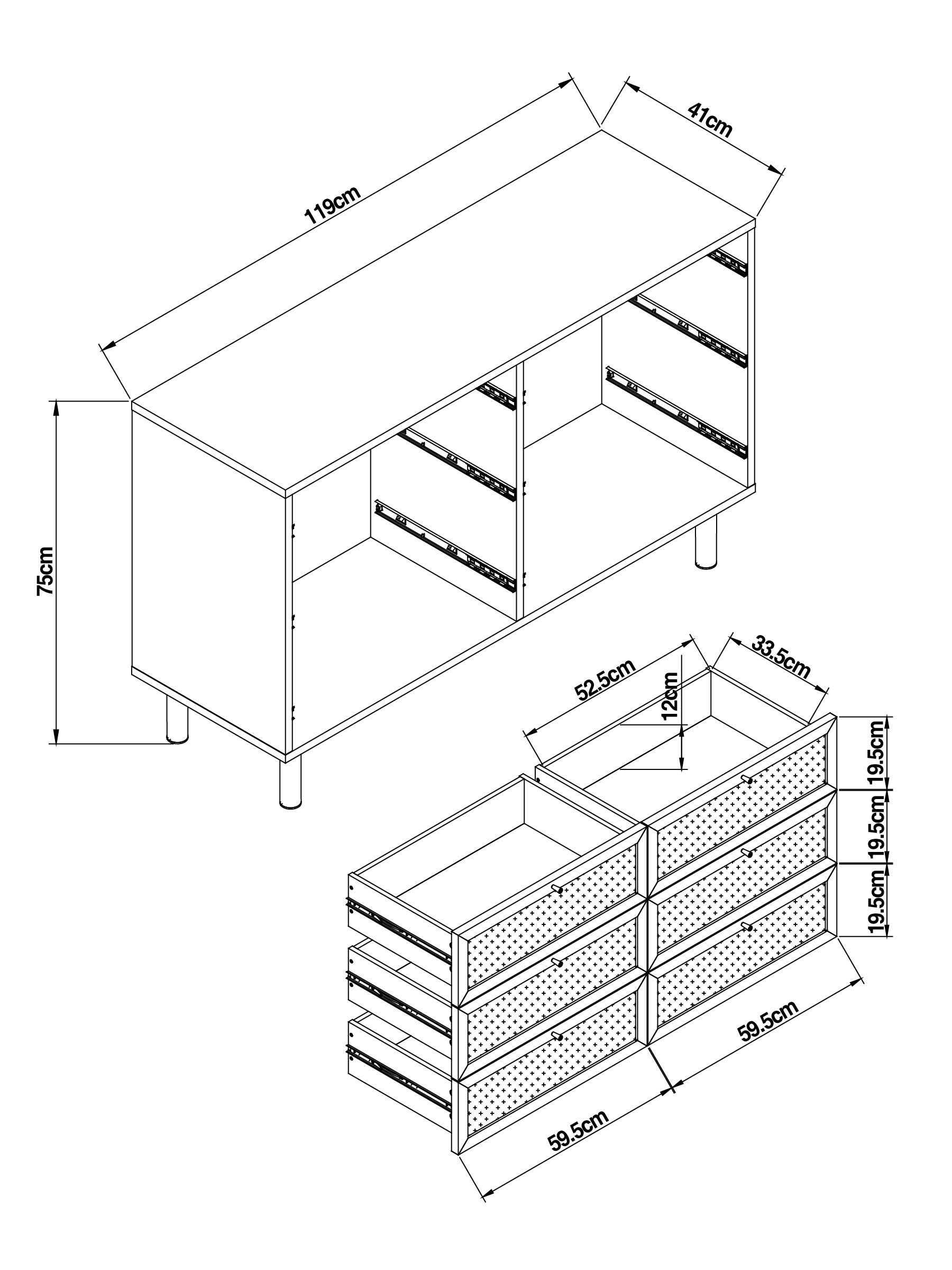 119cm

41cm

75cm

52.5cm

33.5cm

12cm

19.5cm

19.5cm

19.5cm

59.5cm

59.5cm