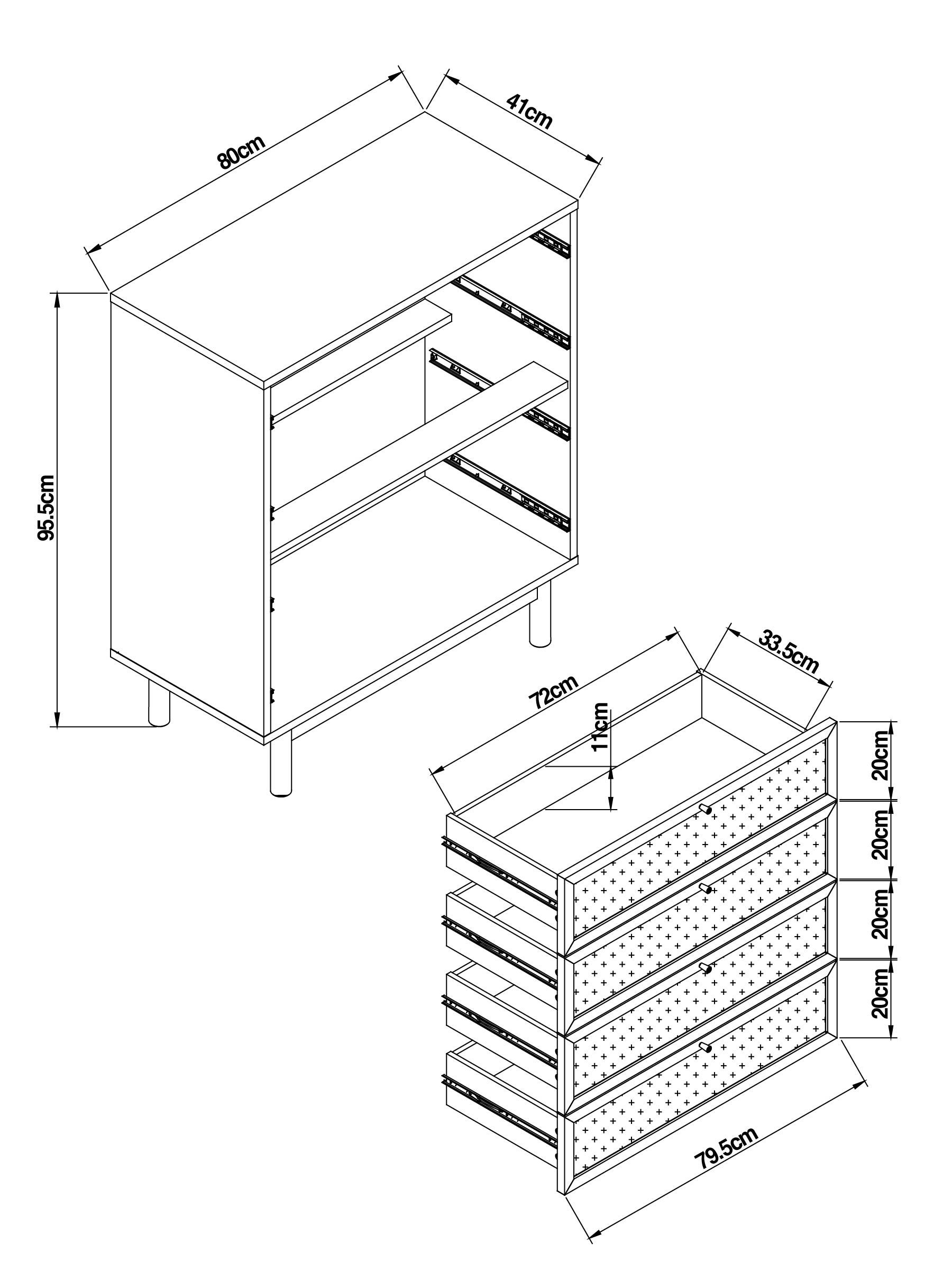 80cm
41cm
95.5cm
72cm
33.5cm
11cm
20cm
20cm
20cm
20cm
79.5cm