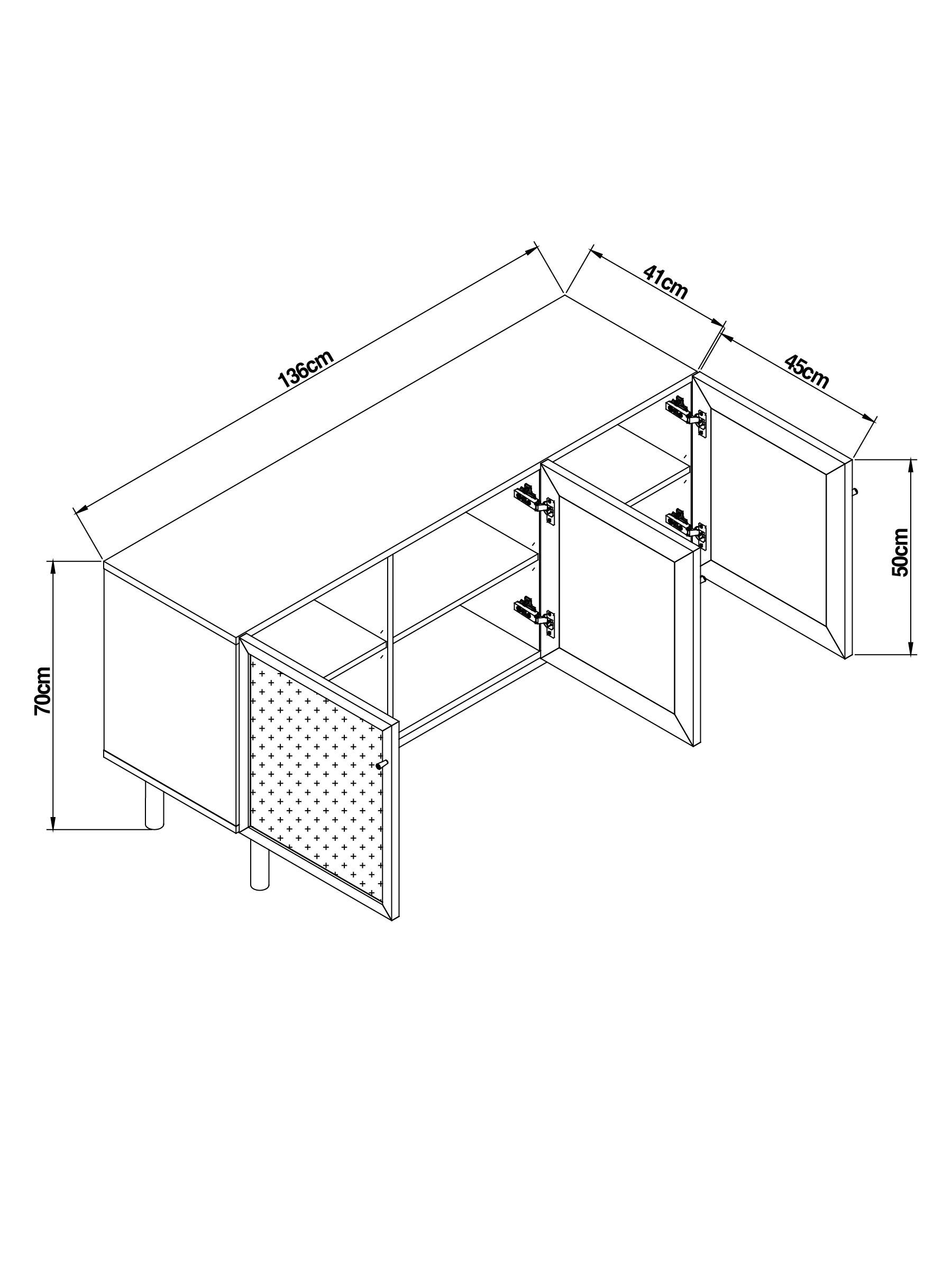 136cm
41cm
45cm
50cm
70cm