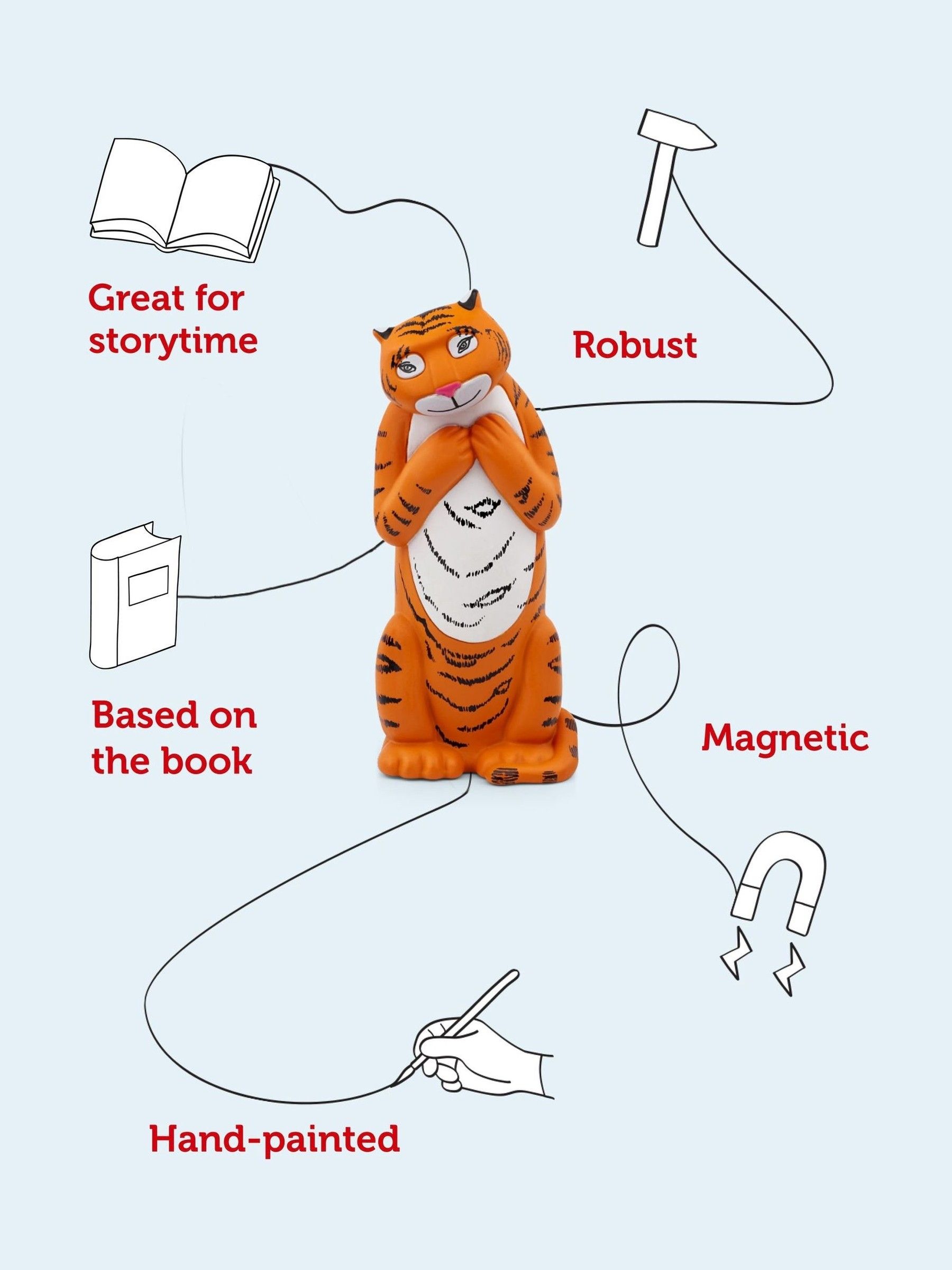 Great for storytime

Robust

Based on the book

Magnetic

Hand-painted