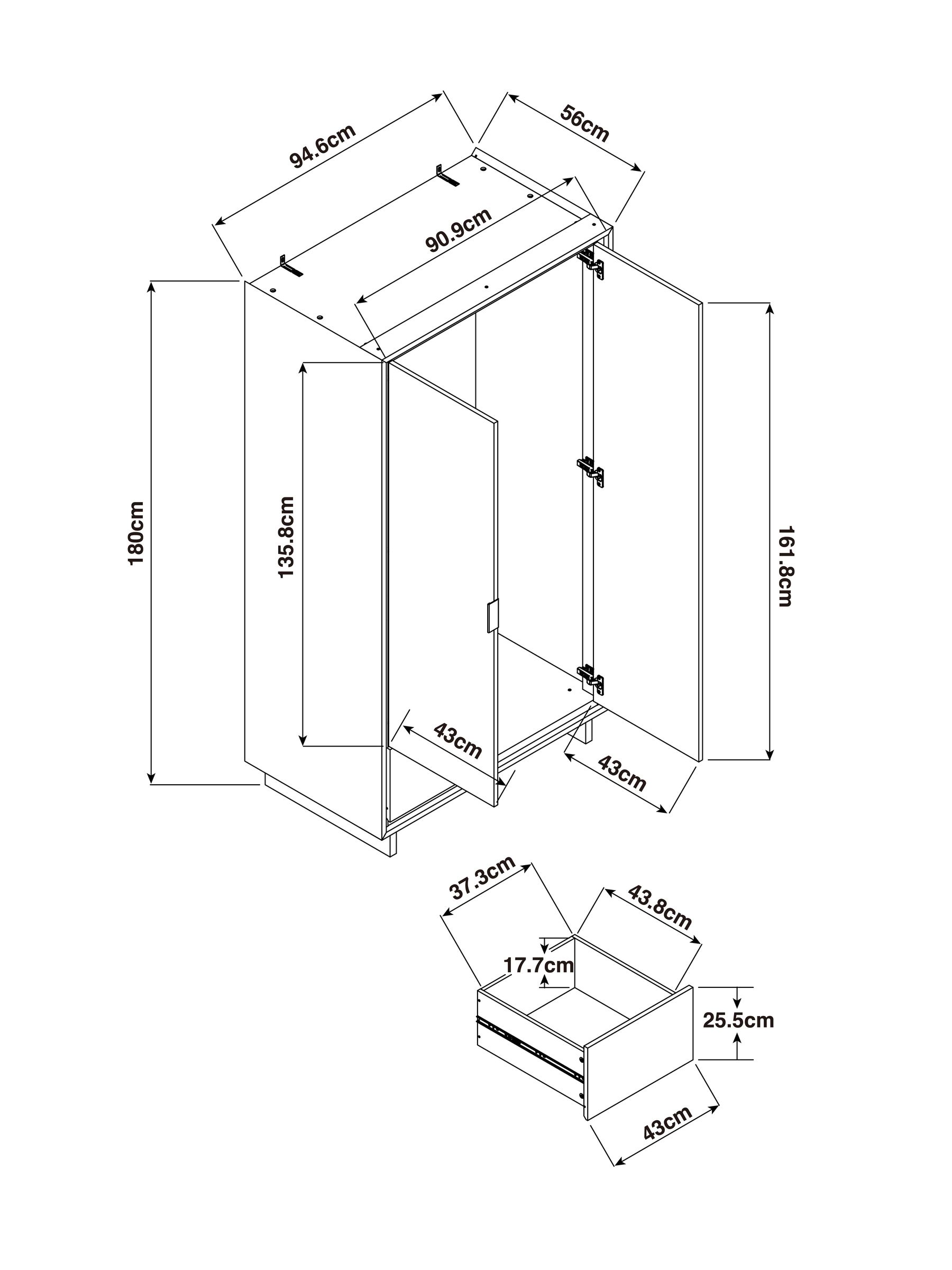 94.6cm
56cm
90.9cm
180cm
135.8cm
161.8cm
43cm
43cm
37.3cm
43.8cm
17.7cm
25.5cm
43cm