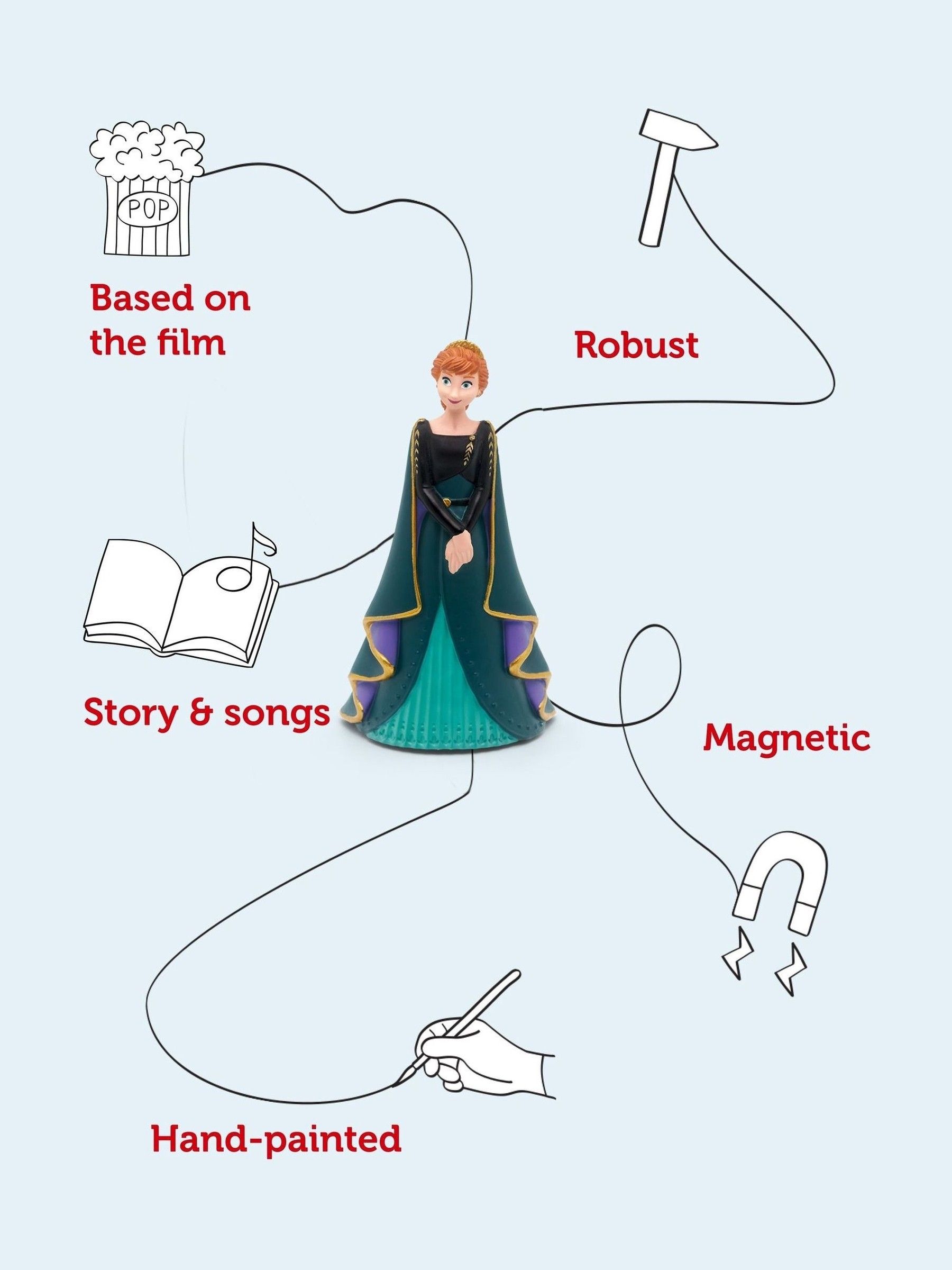 POP

Based on the film

Robust

Story & songs

Magnetic

Hand-painted