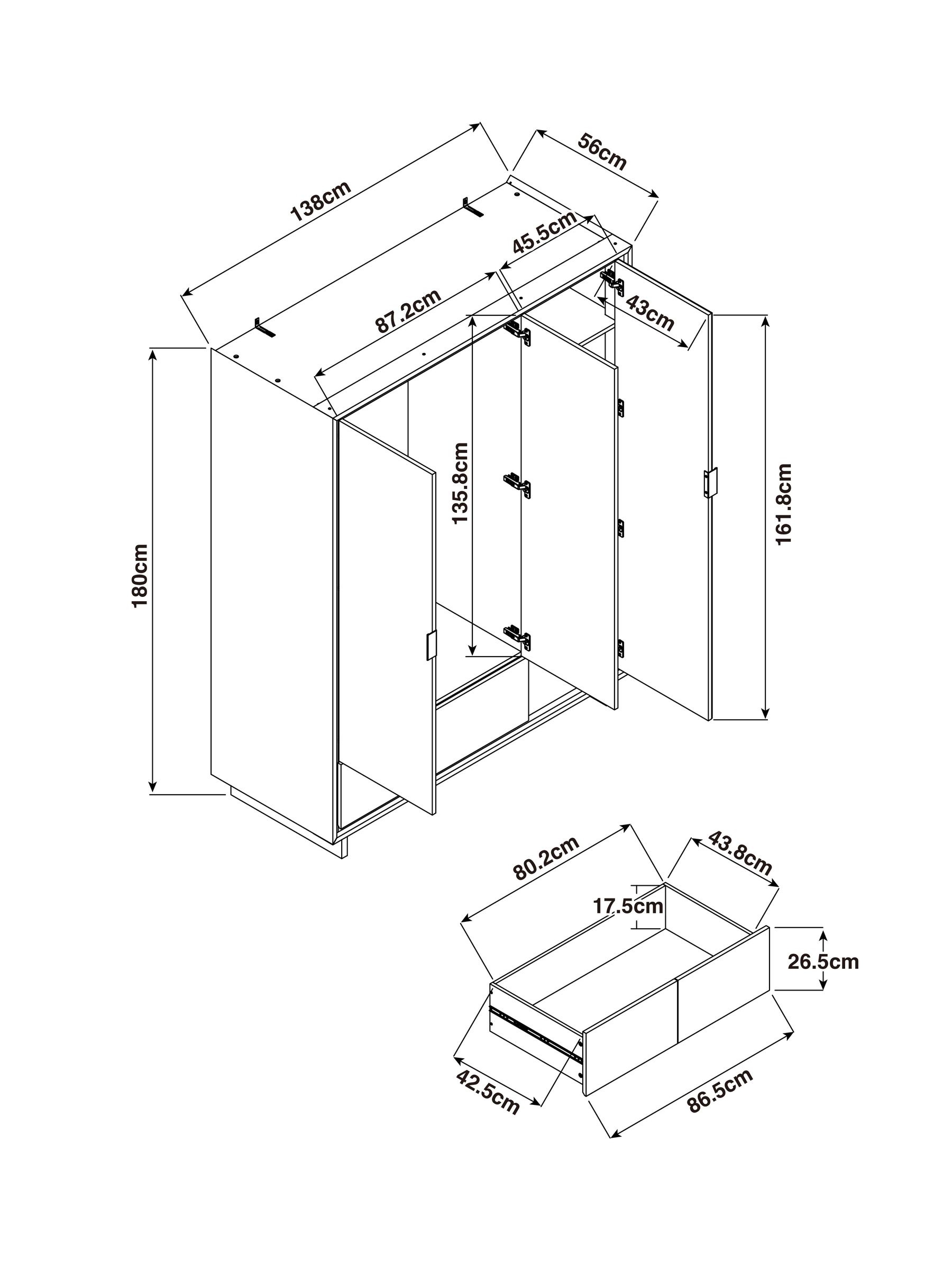 138cm
56cm
45.5cm
87.2cm
43cm
180cm
135.8cm
161.8cm
80.2cm
43.8cm
17.5cm
26.5cm
42.5cm
86.5cm