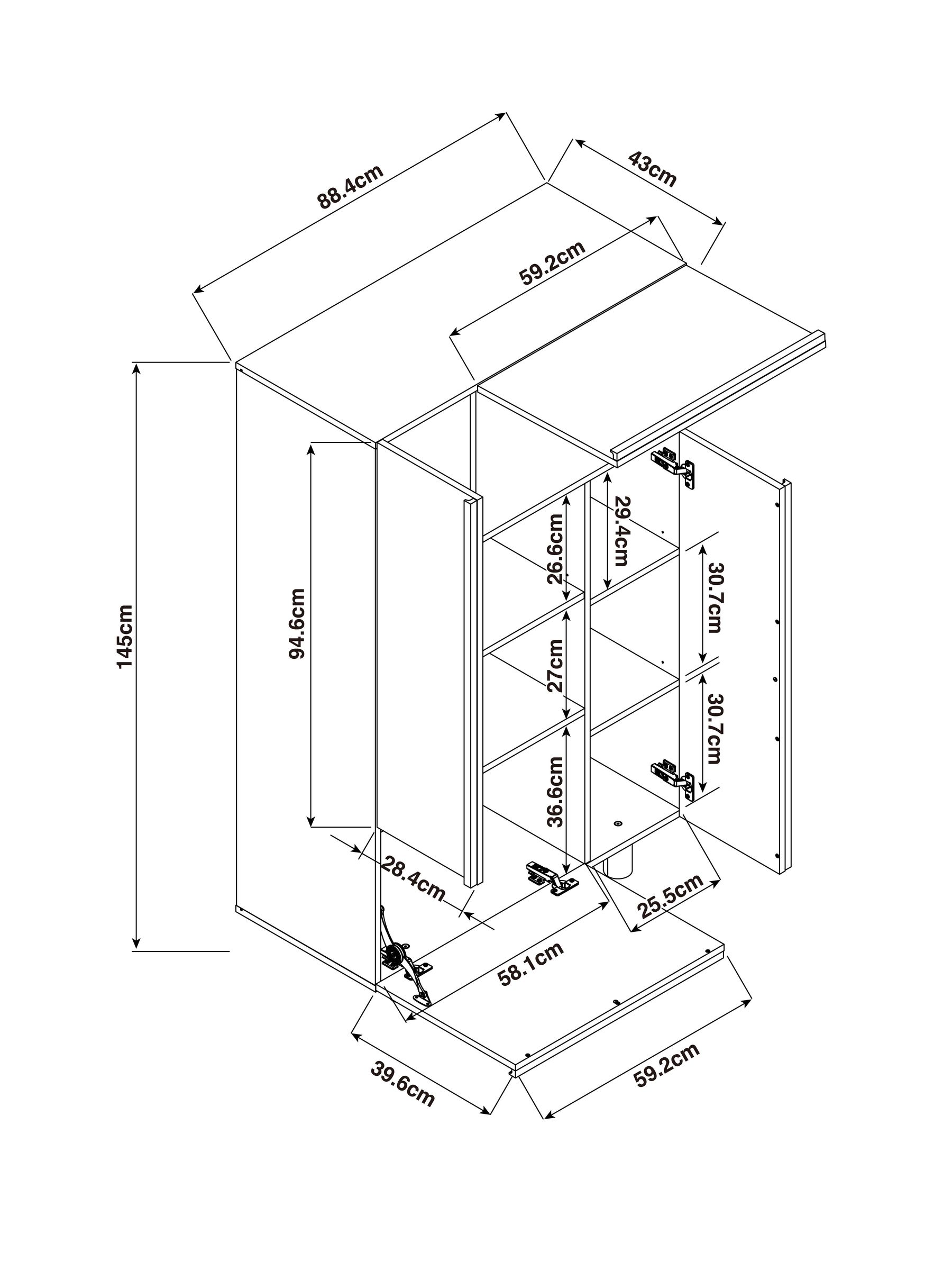 88.4cm
43cm
59.2cm
145cm
94.6cm
26.6cm
29.4cm
30.7cm
27cm
30.7cm
36.6cm
28.4cm
25.5cm
58.1cm
39.6cm
59.2cm