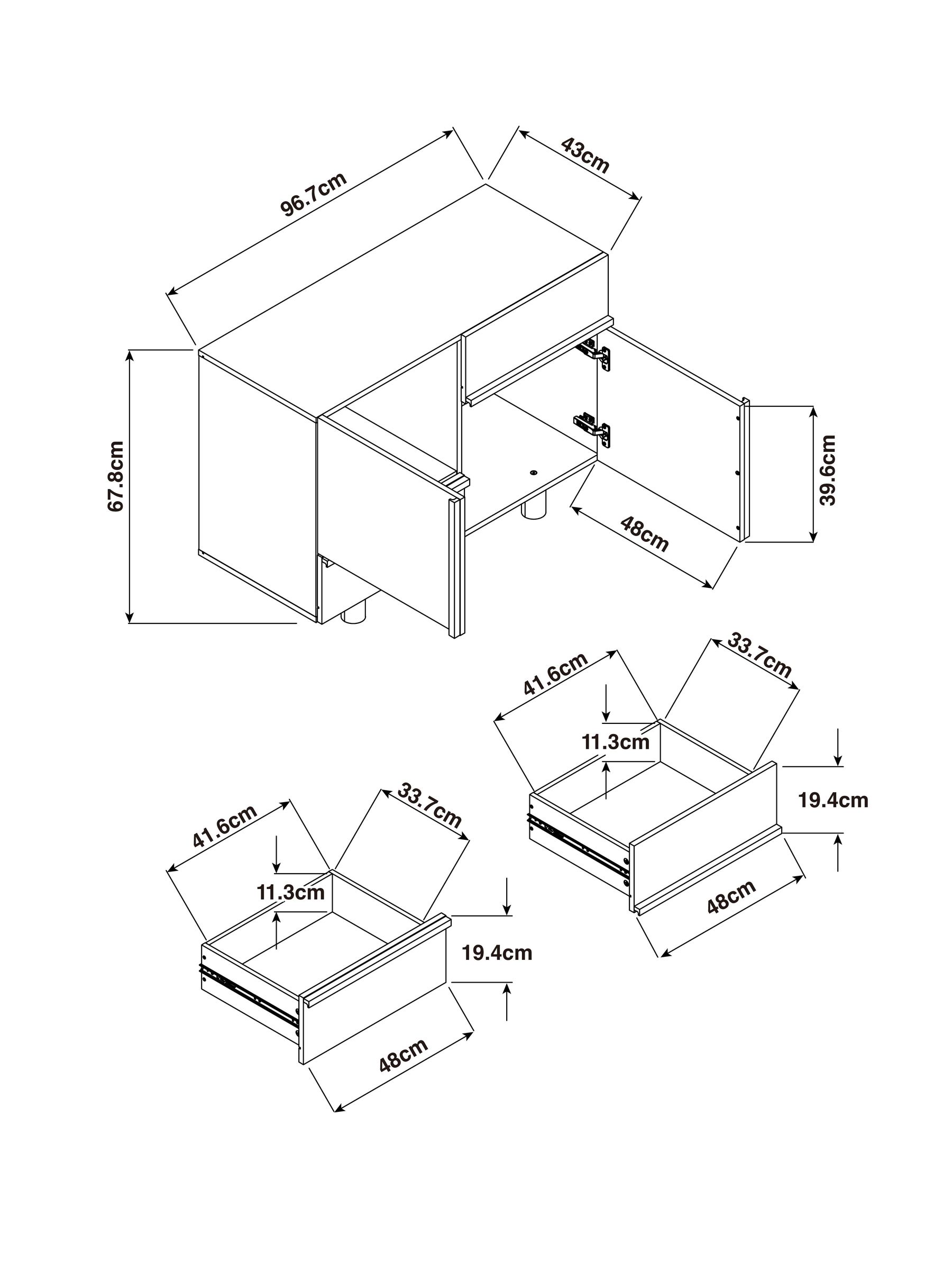 96.7cm
43cm
67.8cm
39.6cm
48cm
41.6cm
33.7cm
11.3cm
19.4cm
48cm
41.6cm
33.7cm
11.3cm
19.4cm
48cm