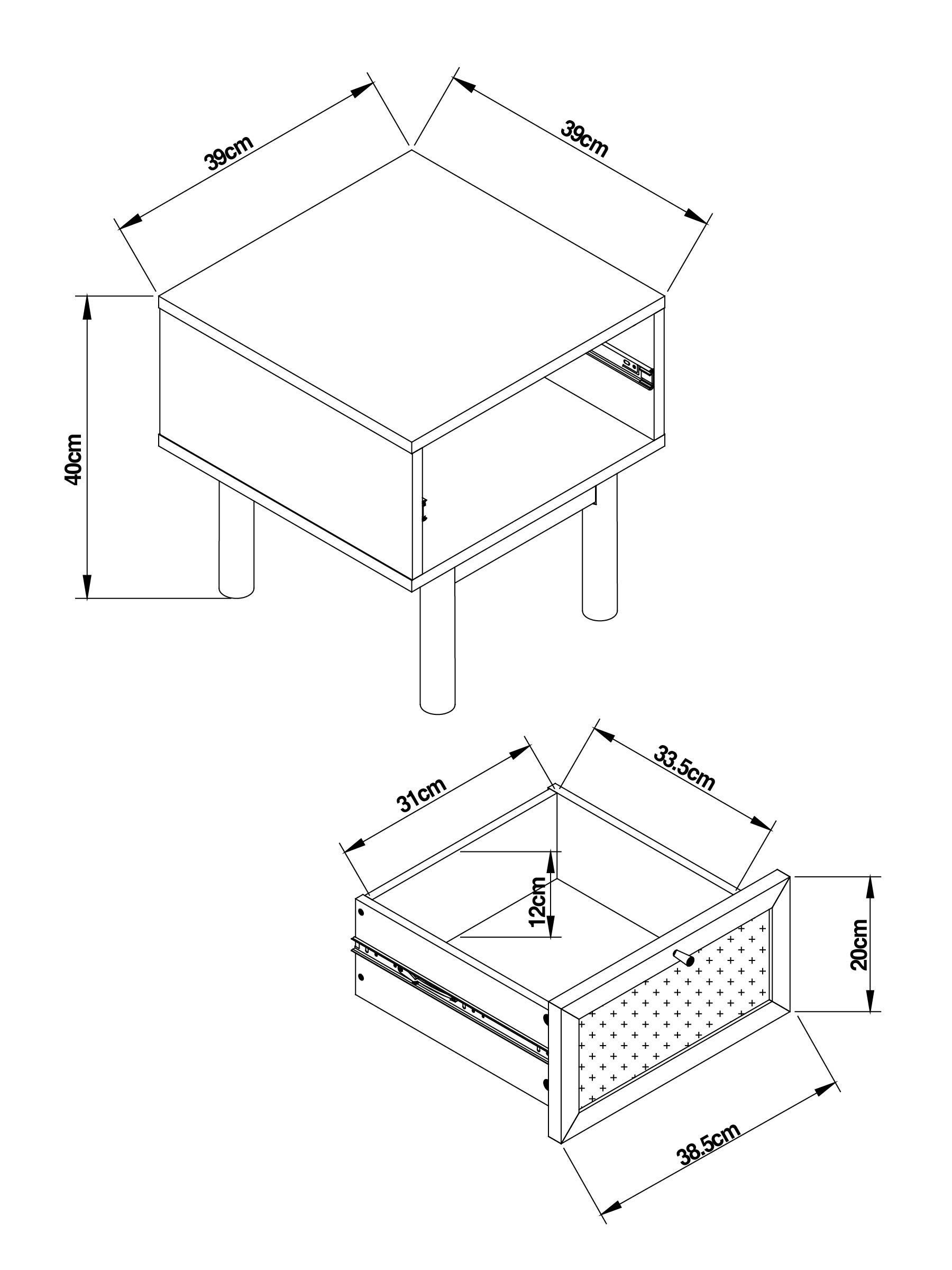 39cm
39cm
40cm
31cm
33.5cm
12cm
20cm
38.5cm