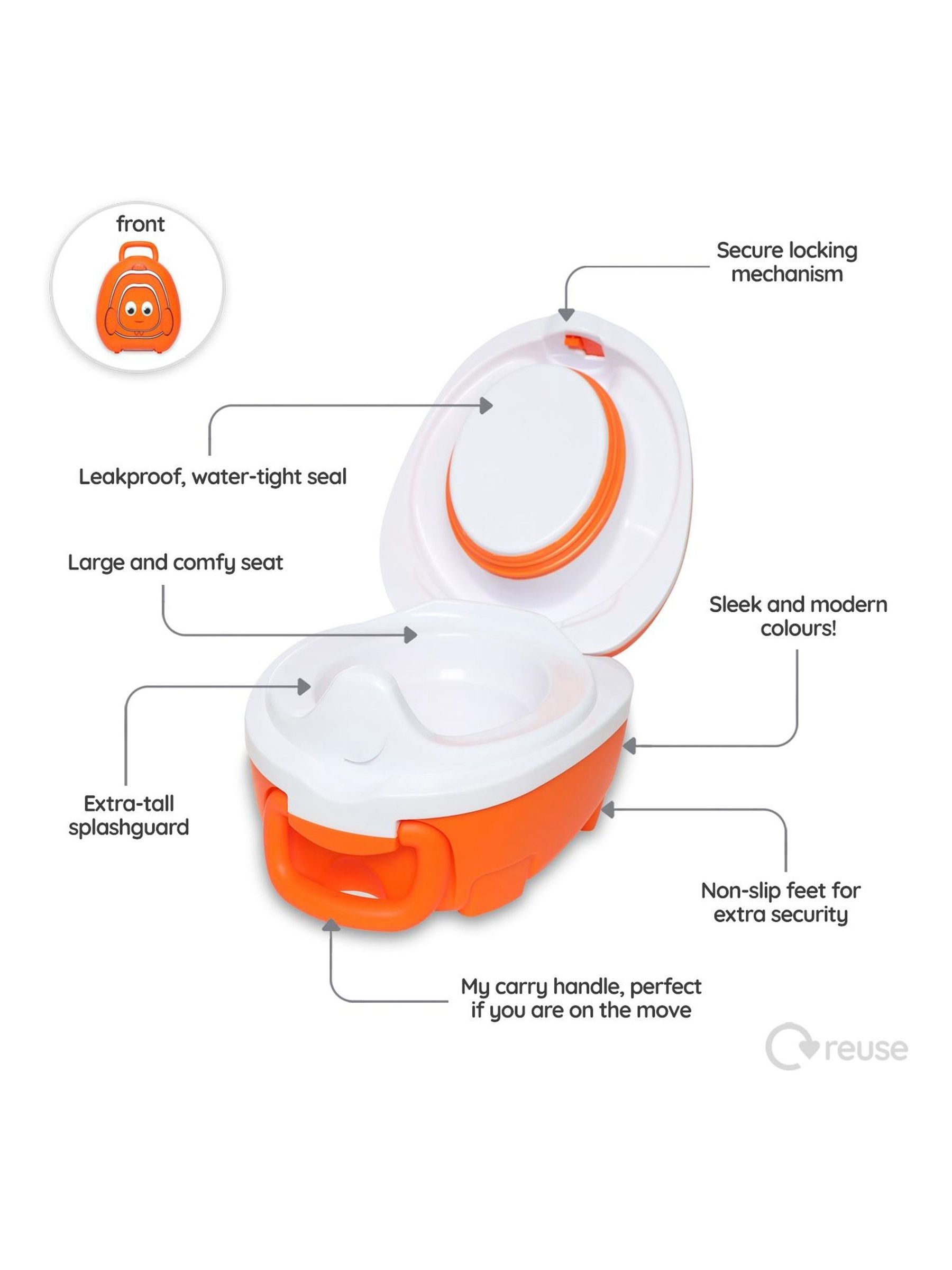 front

Secure locking mechanism

Leakproof, water-tight seal

Large and comfy seat

Sleek and modern colours!

Extra-tall splashguard

Non-slip feet for extra security

My carry handle, perfect if you are on the move

reuse