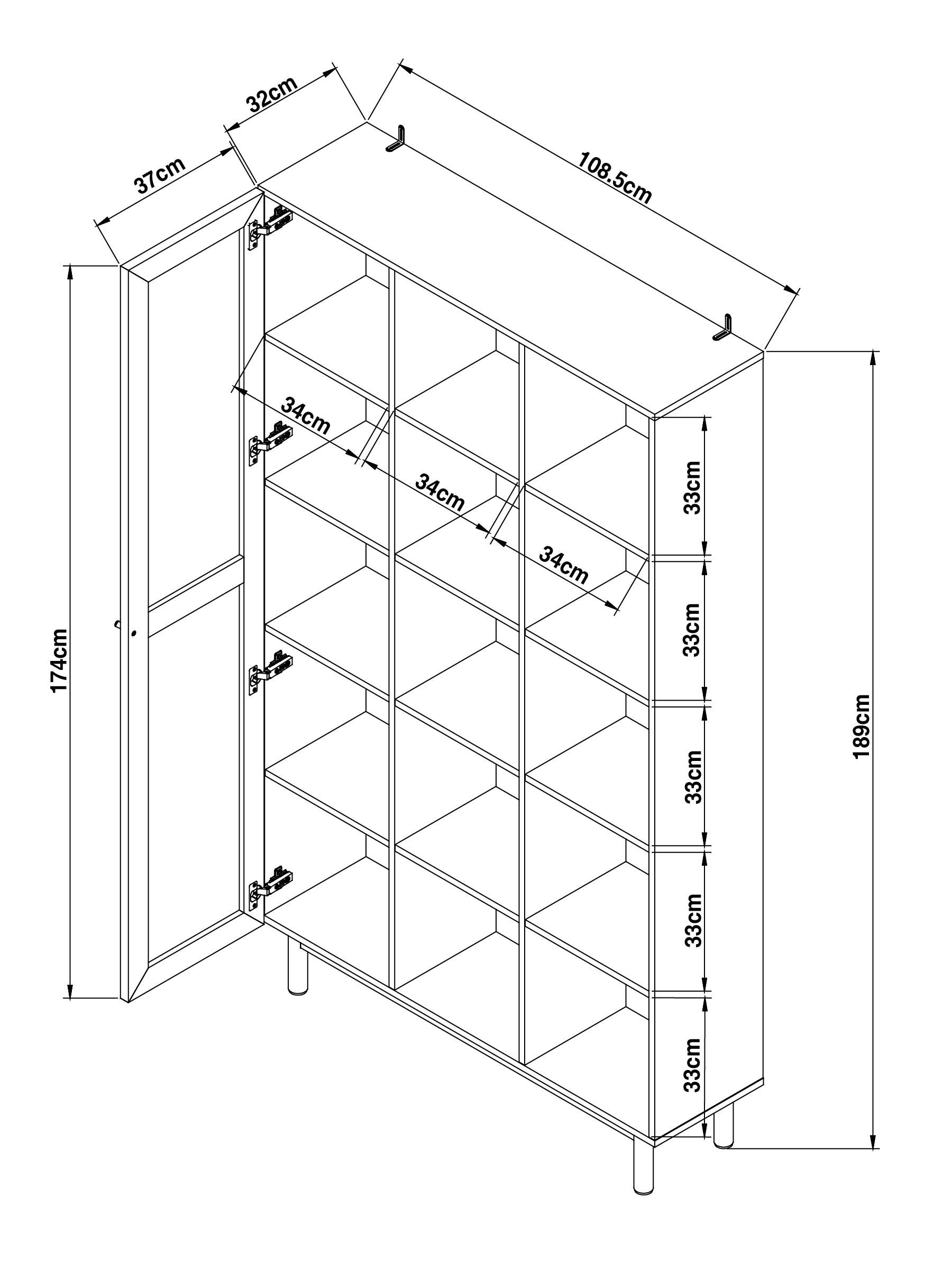 32cm

37cm

108.5cm

174cm

34cm

34cm

34cm

33cm

33cm

33cm

33cm

33cm

189cm