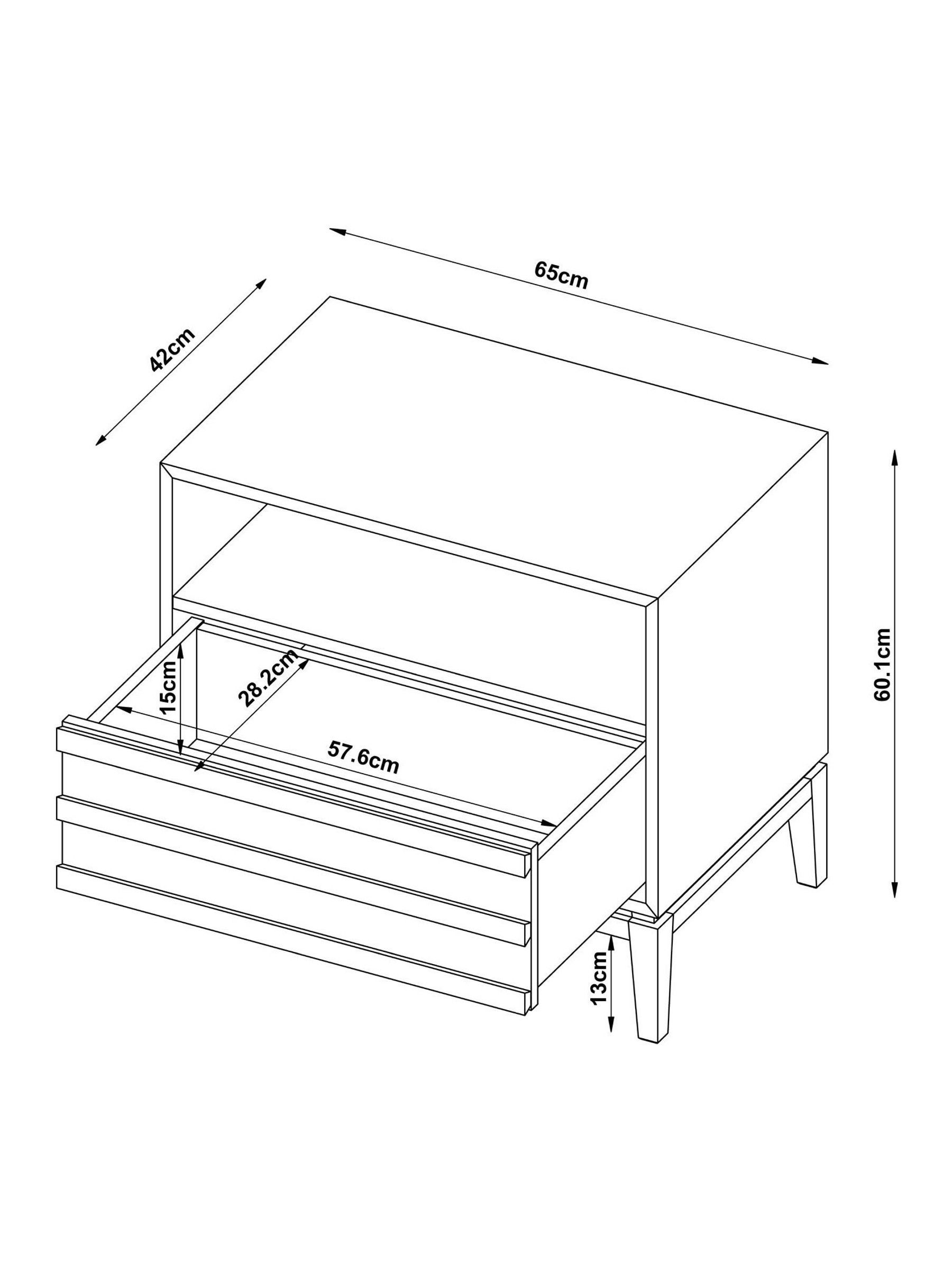 65cm

42cm

60.1cm

15cm

28.2cm

57.6cm

13cm