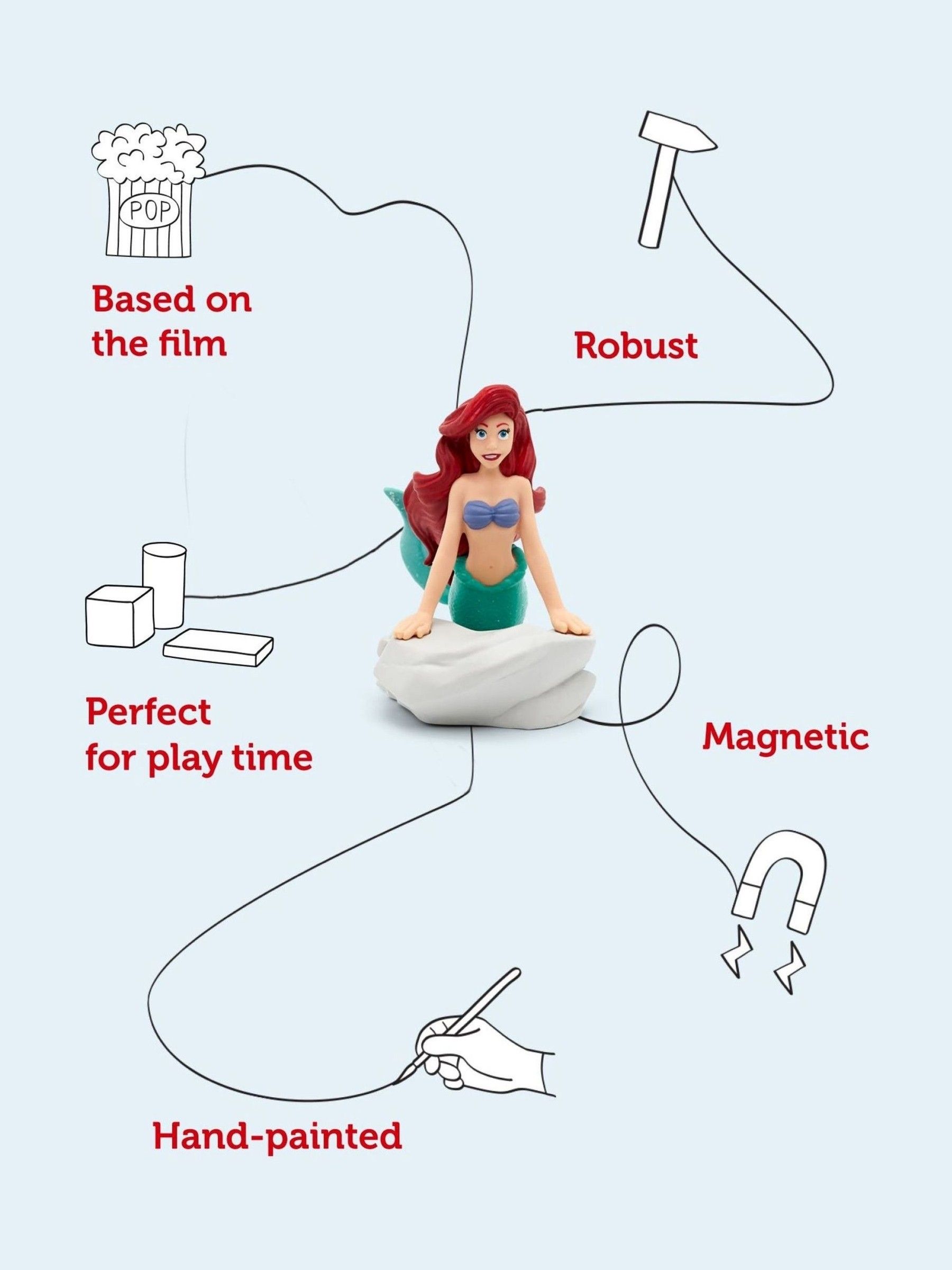 POP

Based on the film

Robust

Perfect for play time

Magnetic

Hand-painted