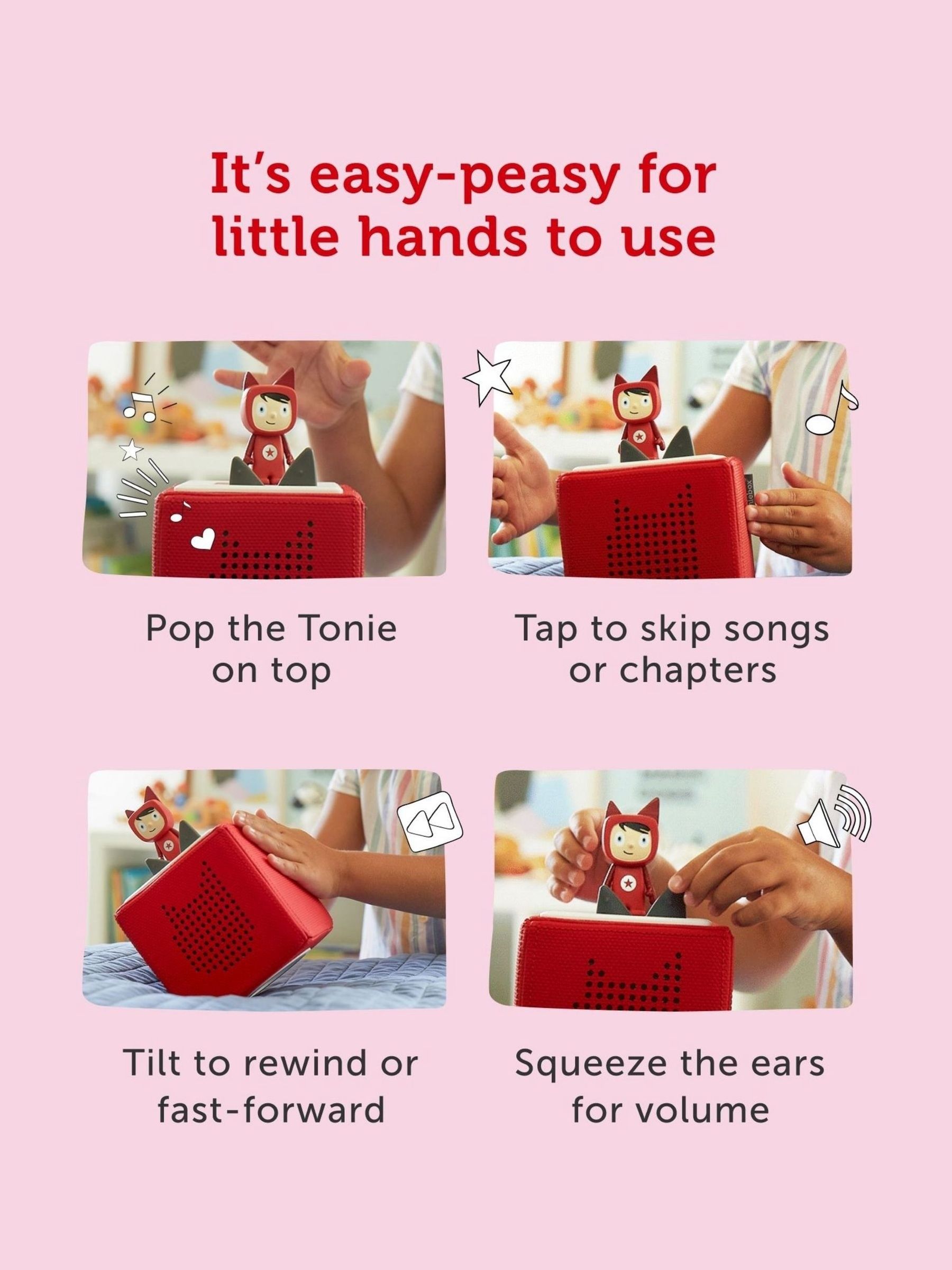 It's easy-peasy for little hands to use

Pop the Tonie on top

Tap to skip songs or chapters

Tilt to rewind or fast-forward

Squeeze the ears for volume