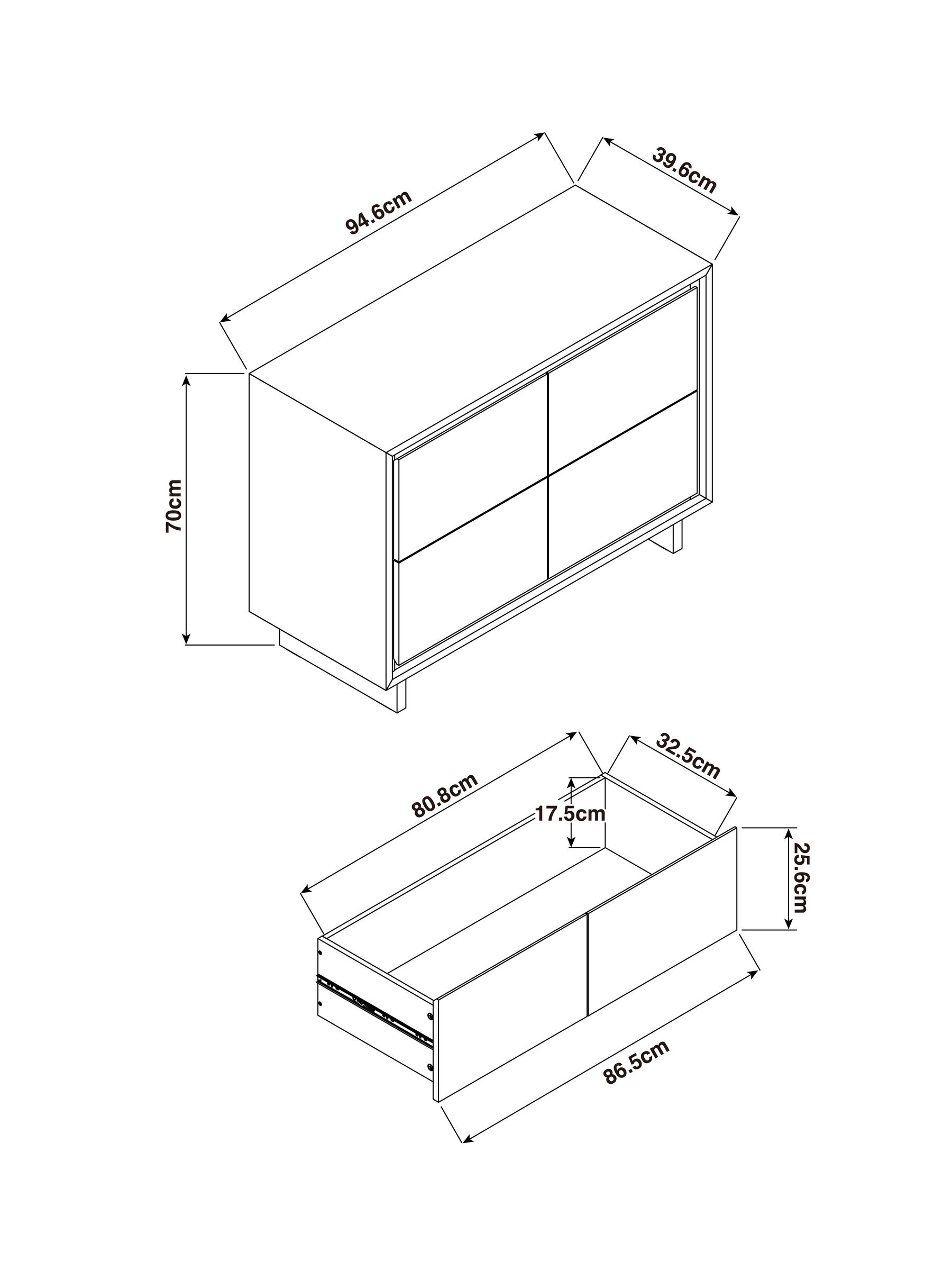 94.6cm
39.6cm
70cm
80.8cm
32.5cm
17.5cm
25.6cm
86.5cm