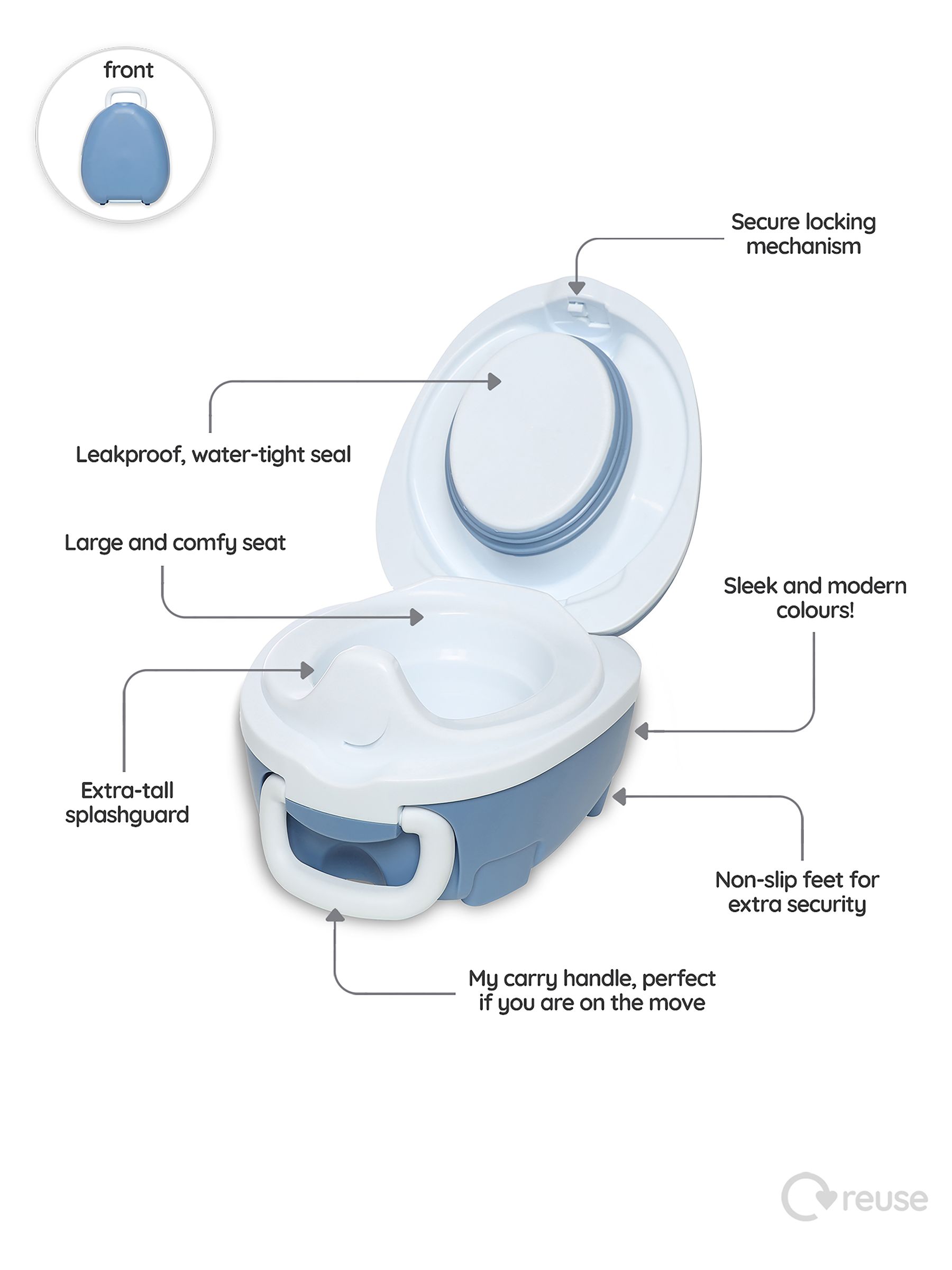 front

Secure locking mechanism

Leakproof, water-tight seal

Large and comfy seat

Sleek and modern colours!

Extra-tall splashguard

Non-slip feet for extra security

My carry handle, perfect if you are on the move

reuse