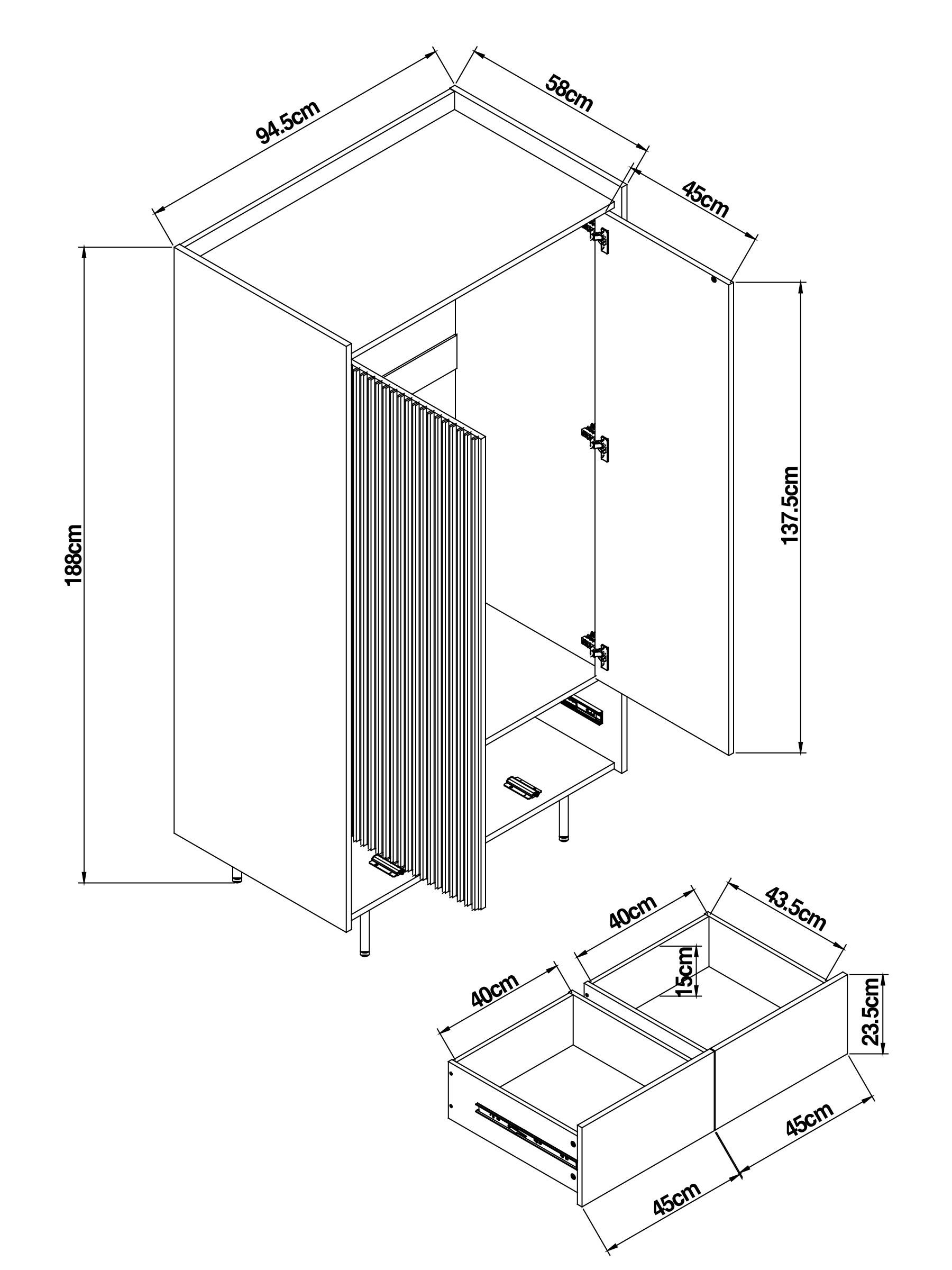 94.5cm
58cm
45cm
188cm
137.5cm
40cm
43.5cm
15cm
40cm
23.5cm
45cm
45cm