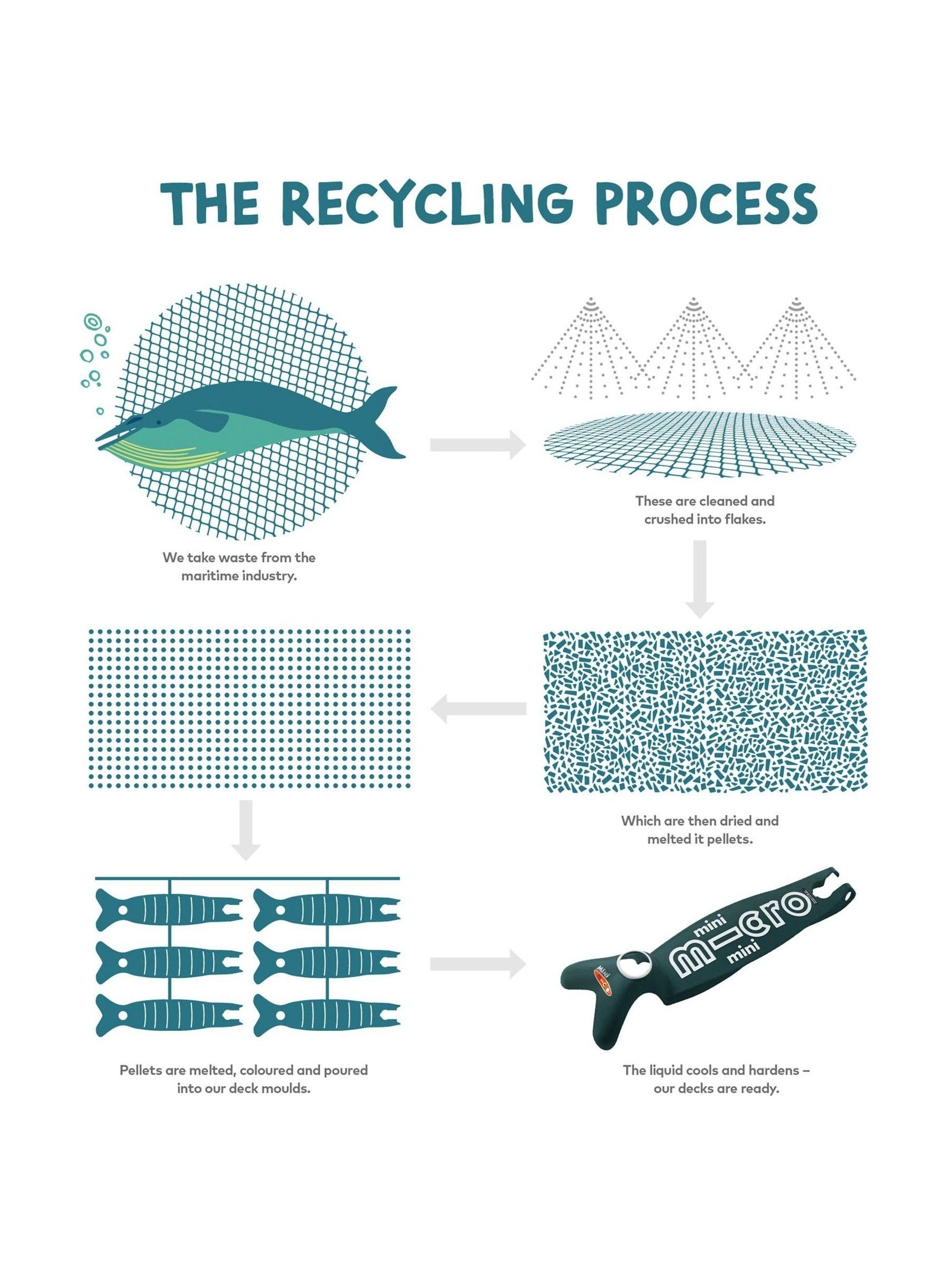 THE RECYCLING PROCESS

We take waste from the maritime industry.

These are cleaned and crushed into flakes.

Which are then dried and melted it pellets.

Pellets are melted, coloured and poured into our deck moulds.

mini
micro
mini

The liquid cools and hardens – our decks are ready.