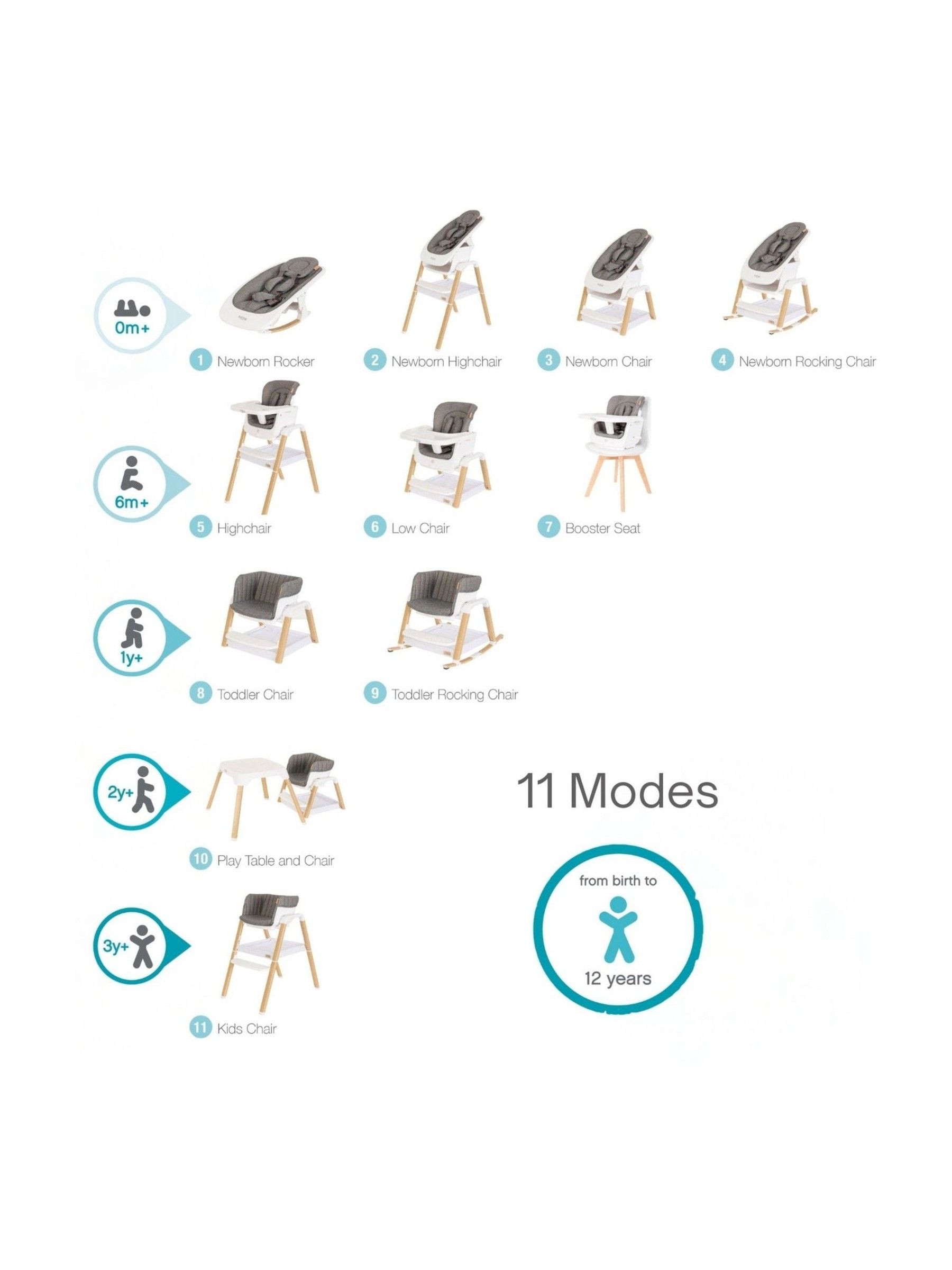 0m+

1 Newborn Rocker
2 Newborn Highchair
3 Newborn Chair
4 Newborn Rocking Chair

6m+

5 Highchair
6 Low Chair
7 Booster Seat

1y+

8 Toddler Chair
9 Toddler Rocking Chair

2y+

10 Play Table and Chair

3y+

11 Kids Chair

11 Modes

from birth to
12 years