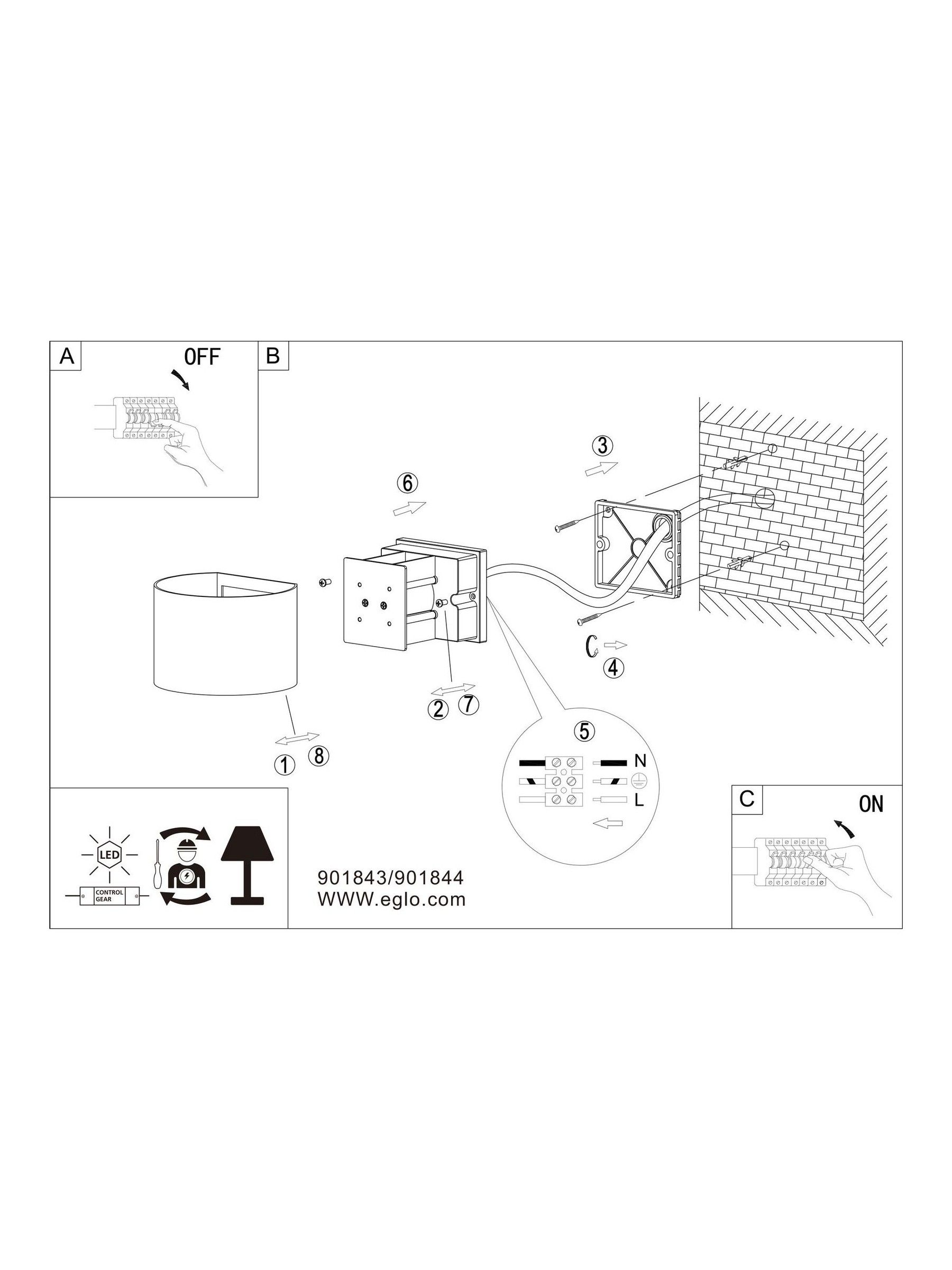 A
OFF

B

3

6

4

2 7

1 8

5
N
L

C
ON

LED
CONTROL GEAR

901843/901844
WWW.eglo.com